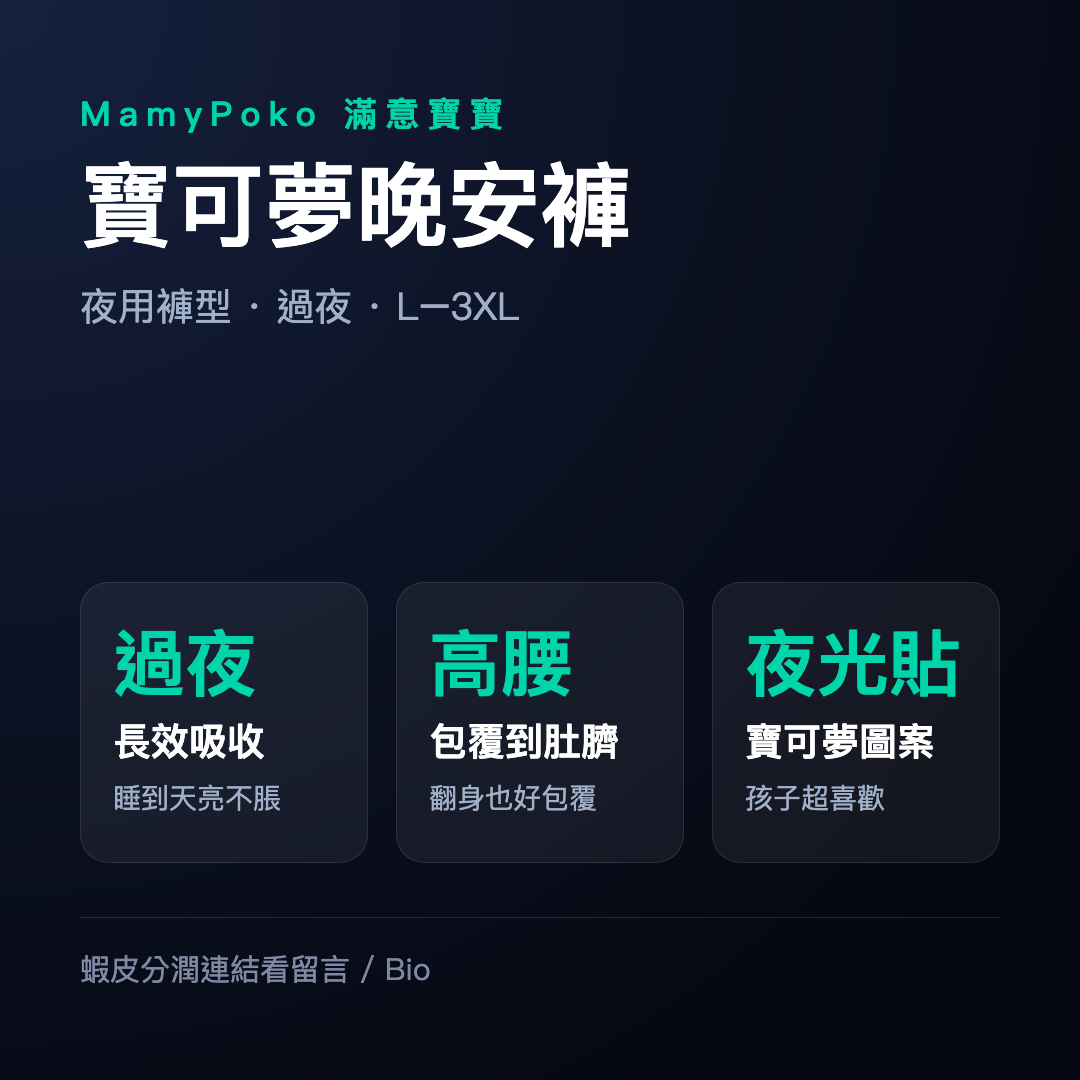 MamyPoko 滿意寶寶

寶可夢晚安褲

夜用褲型 · 過夜 · L–3XL

過夜

長效吸收

睡到天亮不脹

高腰

包覆到肚臍

翻身也好包覆

夜光貼

寶可夢圖案

孩子超喜歡

蝦皮分潤連結看留言 / Bio