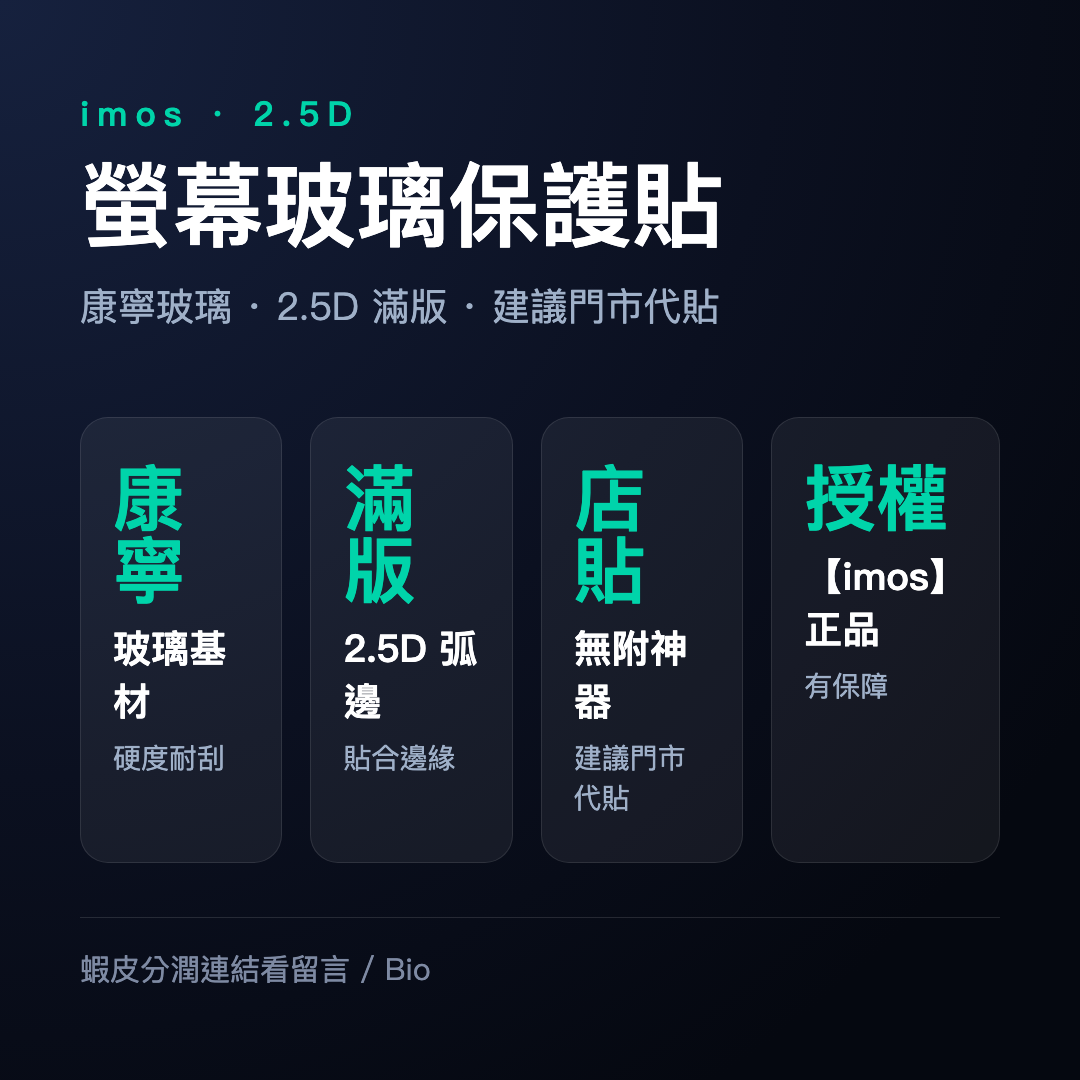 imos · 2.5D

螢幕玻璃保護貼

康寧玻璃 · 2.5D 滿版 · 建議門市代貼

康寧

玻璃基材

硬度耐刮

滿版

2.5D 弧邊

貼合邊緣

店貼

無附神器

建議門市代貼

授權

【imos】正品

有保障

蝦皮分潤連結看留言 / Bio