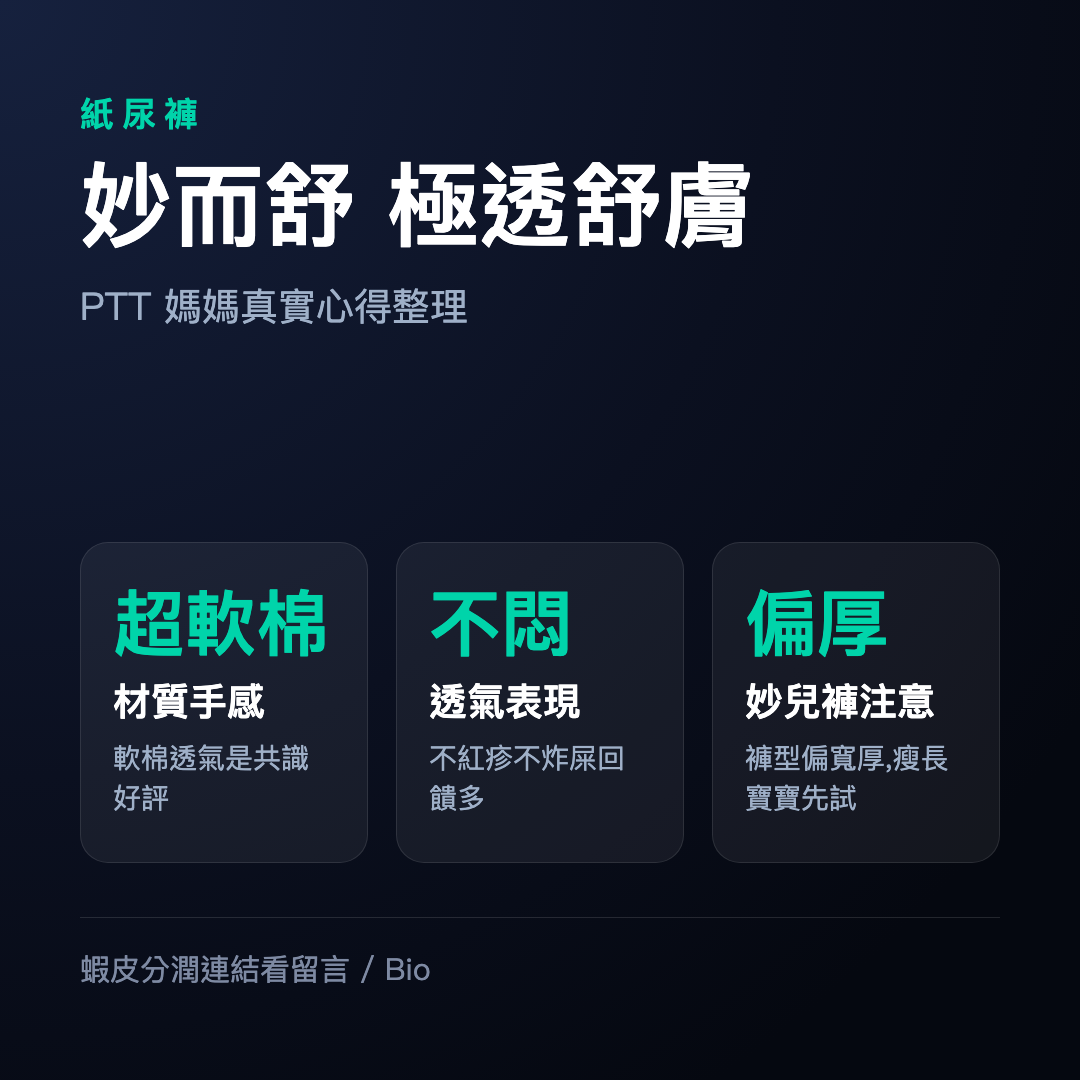 紙尿褲

妙而舒 極透舒膚

PTT 媽媽真實心得整理

超軟棉

材質手感

軟棉透氣是共識好評

不悶

透氣表現

不紅疹不炸屎回饋多

偏厚

妙兒褲注意

褲型偏寬厚,瘦長寶寶先試

蝦皮分潤連結看留言 / Bio